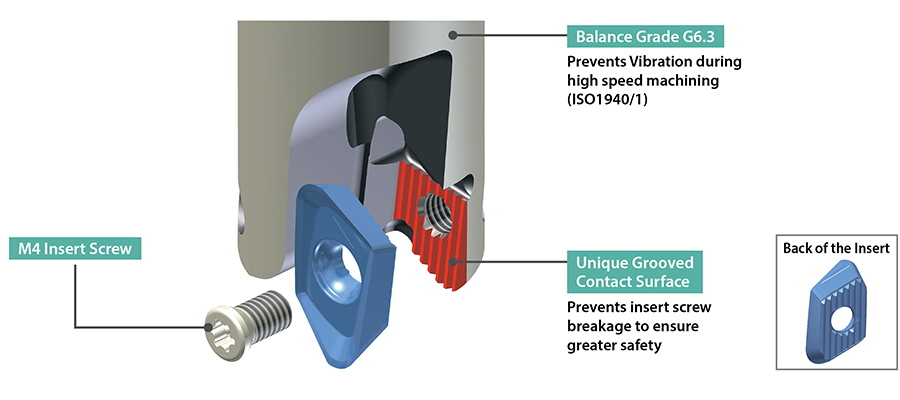 Balance Grade G6.3
Prevents Vibration during high speed machining (ISO1940/1)

M4 Insert Screw

Unique Grooved Contact Surface
Prevents insert screw breakage to ensure greater safety

Back of the Insert